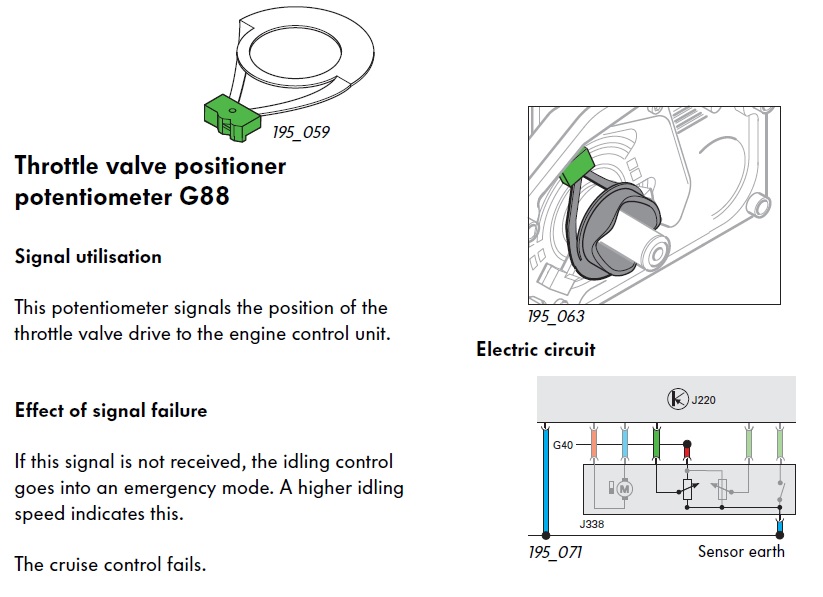 195_059

Throttle valve positioner potentiometer G88

Signal utilisation

This potentiometer signals the position of the throttle valve drive to the engine control unit.

Effect of signal failure

If this signal is not received, the idling control goes into an emergency mode. A higher idling speed indicates this.

The cruise control fails.

195_063

Electric circuit

J220

G40

M

J338

195_071

Sensor earth