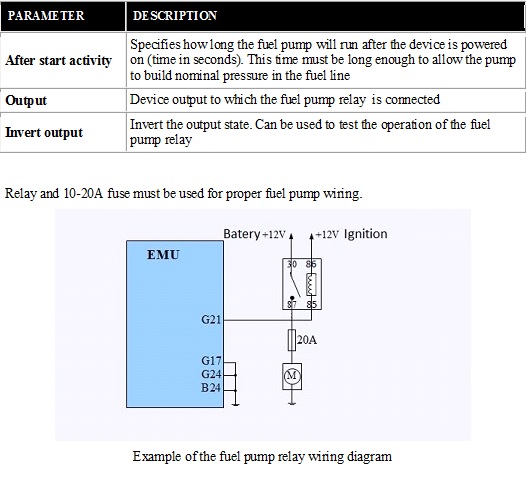 | PARAMETER | DESCRIPTION |
|---|---|
| After start activity | Specifies how long the fuel pump will run after the device is powered on (time in seconds). This time must be long enough to allow the pump to build nominal pressure in the fuel line |
| Output | Device output to which the fuel pump relay is connected |
| Invert output | Invert the output state. Can be used to test the operation of the fuel pump relay |

Relay and 10-20A fuse must be used for proper fuel pump wiring.

Batery +12V
+12V Ignition
EMU
30
86
87
85
G21
20A
G17
G24
B24
M

Example of the fuel pump relay wiring diagram